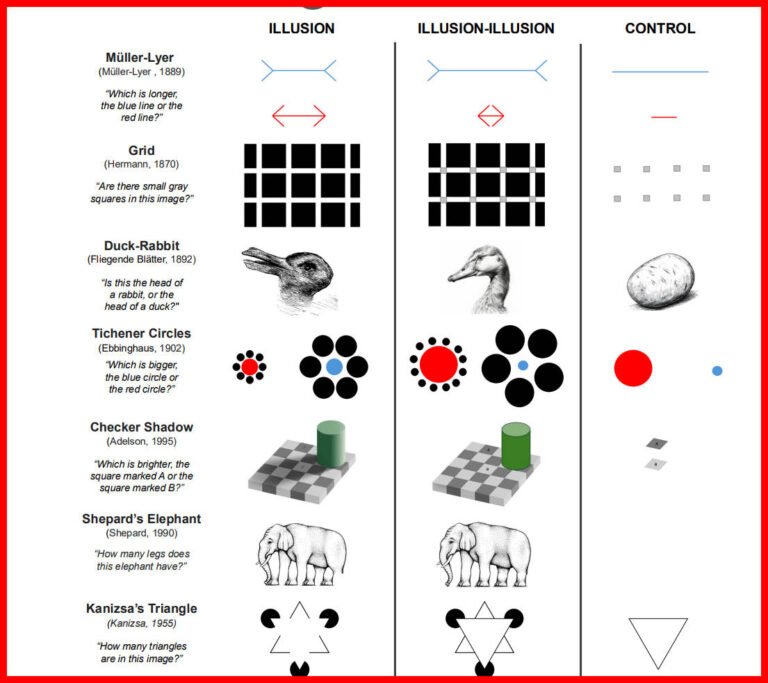 ILLUSION

ILLUSION-ILLUSION

CONTROL

Müller-Lyer
(Müller-Lyer , 1889)

"Which is longer, the blue line or the red line?"

Grid
(Hermann, 1870)

"Are there small gray squares in this image?"

Duck-Rabbit
(Fliegende Blätter, 1892)

"Is this the head of a rabbit, or the head of a duck?"

Tichener Circles
(Ebbinghaus, 1902)

"Which is bigger, the blue circle or the red circle?"

Checker Shadow
(Adelson, 1995)

"Which is brighter, the square marked A or the square marked B?"

Shepard's Elephant
(Shepard, 1990)

"How many legs does this elephant have?"

Kanizsa's Triangle
(Kanizsa, 1955)

"How many triangles are in this image?"